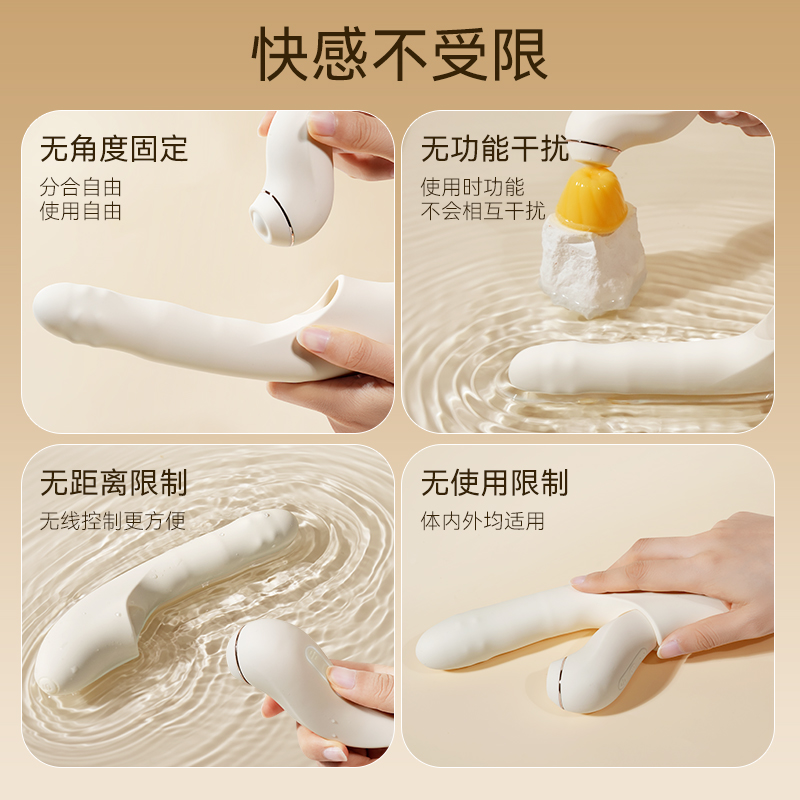 快感不受限

无角度固定
分合自由
使用自由

无功能干扰
使用时功能
不会相互干扰

无距离限制
无线控制更方便

无使用限制
体内外均适用