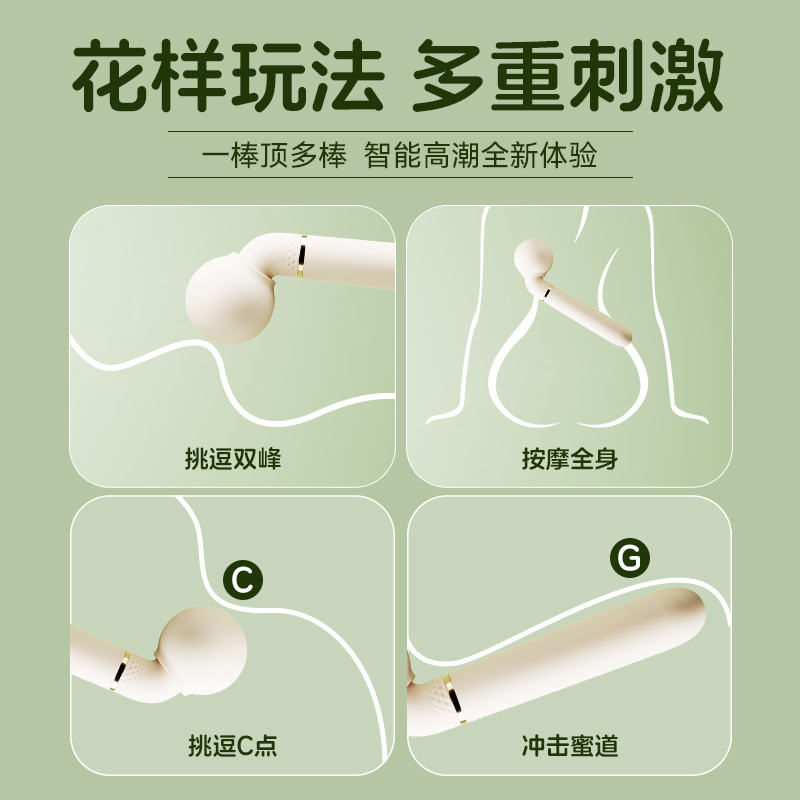 花样玩法 多重刺激

一棒顶多棒 智能高潮全新体验

挑逗双峰

按摩全身

C

挑逗C点

G

冲击蜜道