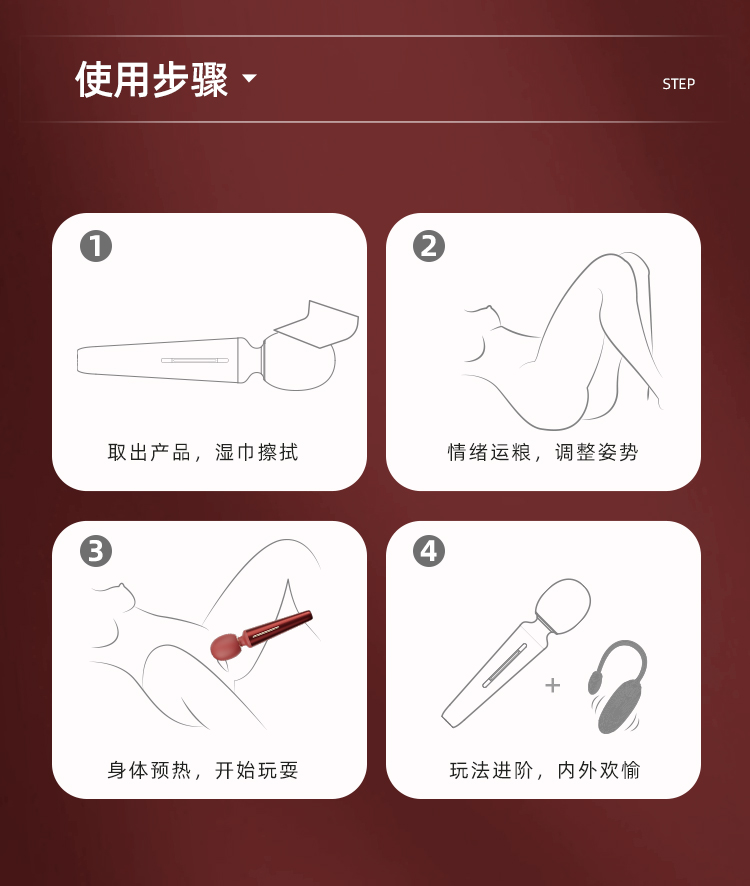 使用步骤

STEP

1
取出产品，湿巾擦拭

2
情绪运粮，调整姿势

3
身体预热，开始玩耍

4
+
玩法进阶，内外欢愉