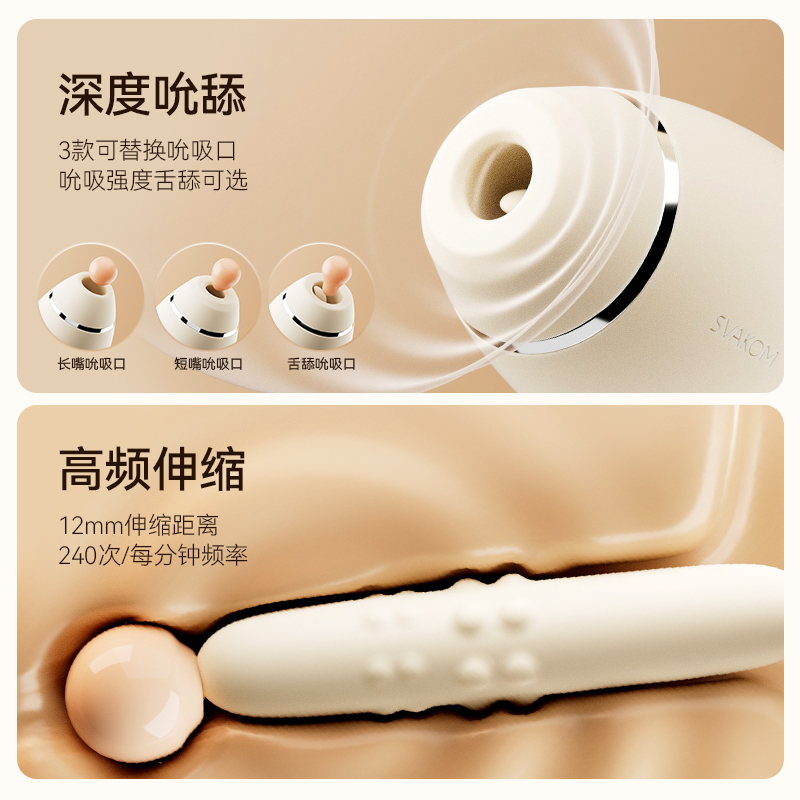 深度吮舔

3款可替换吮吸口
吮吸强度舌舔可选

长嘴吮吸口

短嘴吮吸口

舌舔吮吸口

SVAKOM

高频伸缩

12mm伸缩距离
240次/每分钟频率