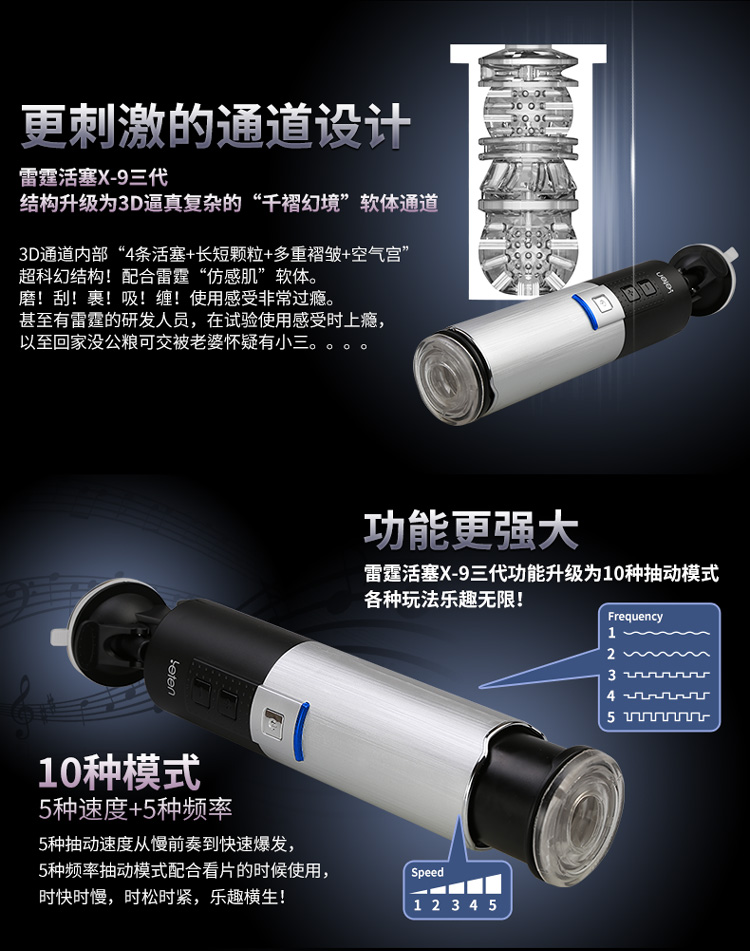 更刺激的通道设计

雷霆活塞X-9三代
结构升级为3D逼真复杂的“千褶幻境”软体通道

3D通道内部“4条活塞+长短颗粒+多重褶皱+空气宫”超科幻结构！配合雷霆“仿感肌”软体。
磨！刮！裹！吸！缠！使用感受非常过瘾。
甚至有雷霆的研发人员，在试验使用感受时上瘾，以至回家没公粮可交被老婆怀疑有小三。。。。

leten

功能更强大

雷霆活塞X-9三代功能升级为10种抽动模式
各种玩法乐趣无限！

Frequency
1
2
3
4
5

leten

10种模式
5种速度+5种频率

5种抽动速度从慢前奏到快速爆发，
5种频率抽动模式配合看片的时候使用，
时快时慢，时松时紧，乐趣横生！

Speed
1 2 3 4 5