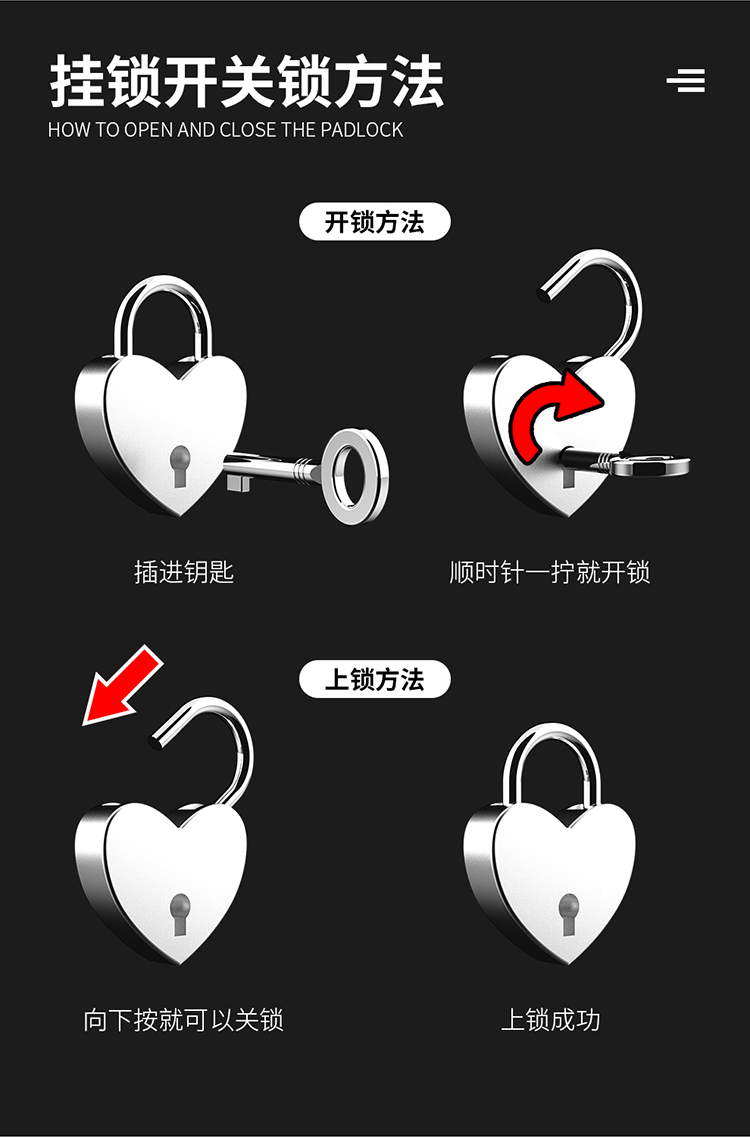 挂锁开关锁方法
HOW TO OPEN AND CLOSE THE PADLOCK

开锁方法

插进钥匙

顺时针一拧就开锁

上锁方法

向下按就可以关锁

上锁成功