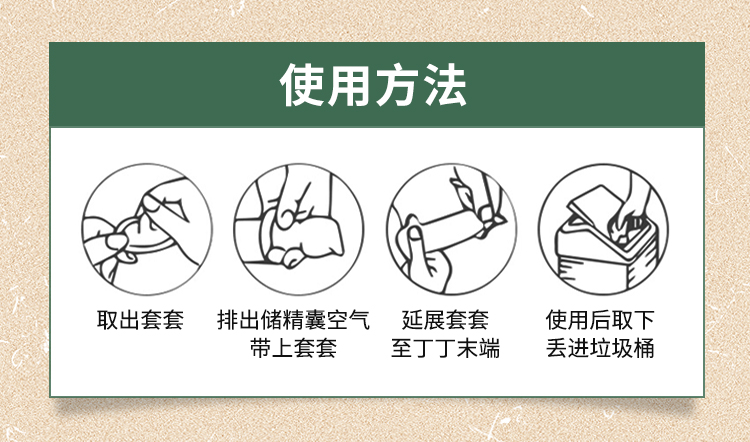 使用方法

取出套套

排出储精囊空气
带上套套

延展套套
至丁丁末端

使用后取下
丢进垃圾桶